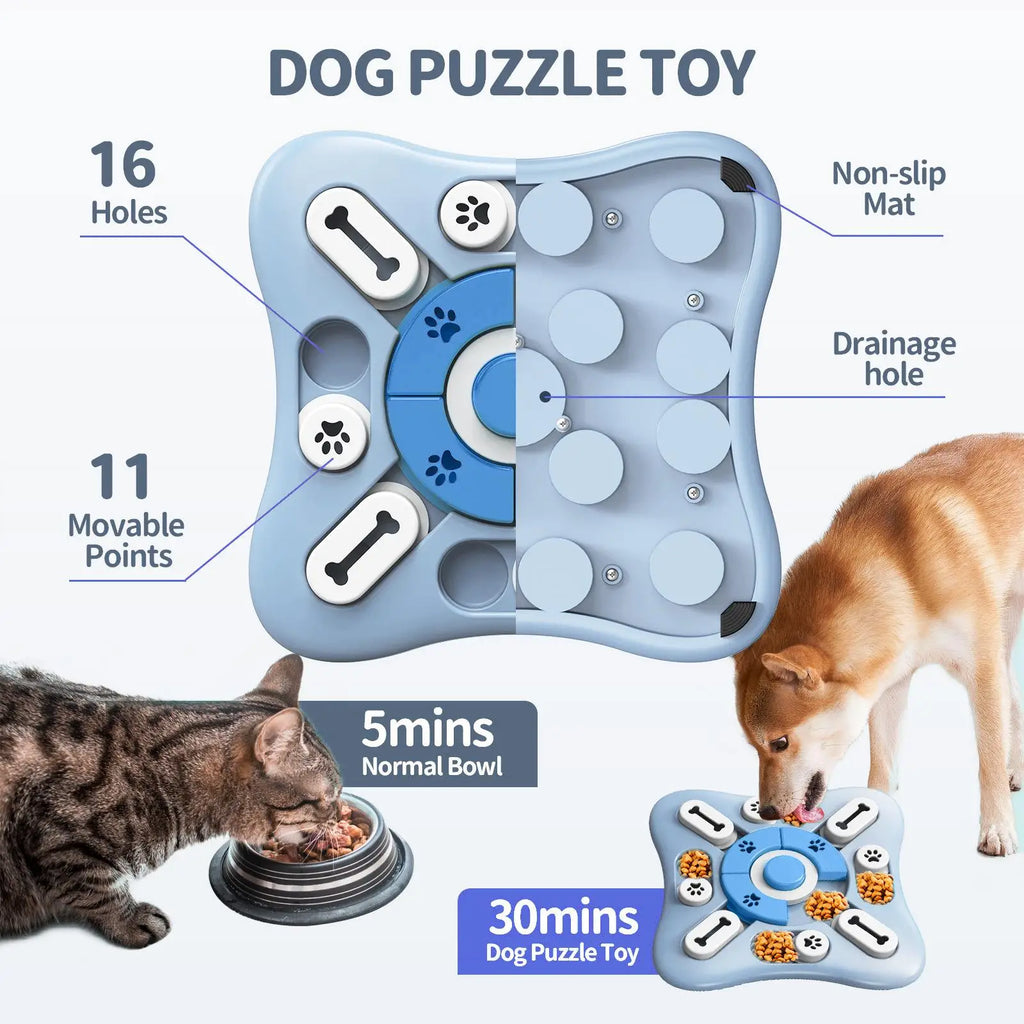 DOG PUZZLE TOY

16
Holes

11
Movable Points

Non-slip Mat

Drainage hole

5mins
Normal Bowl

30mins
Dog Puzzle Toy